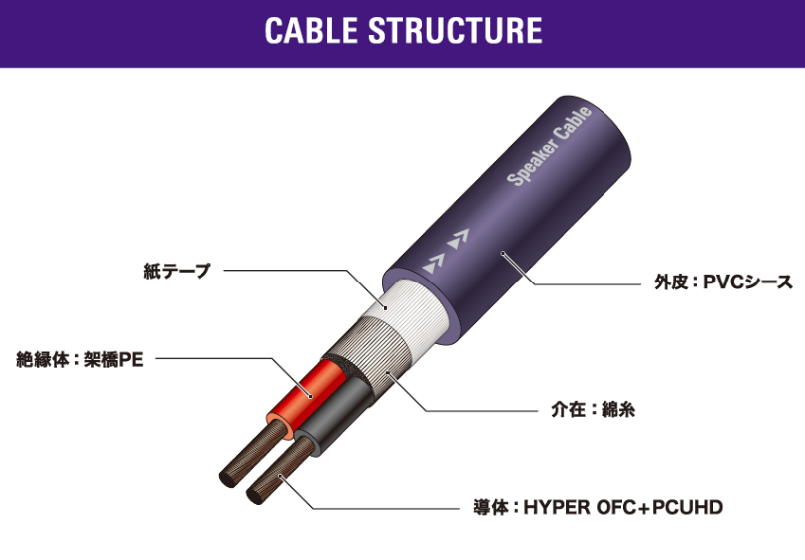 CABLE STRUCTURE

Speaker Cable

紙テープ

外皮：PVCシース

絶縁体：架橋PE

介在：綿糸

導体：HYPER OFC+PCUHD