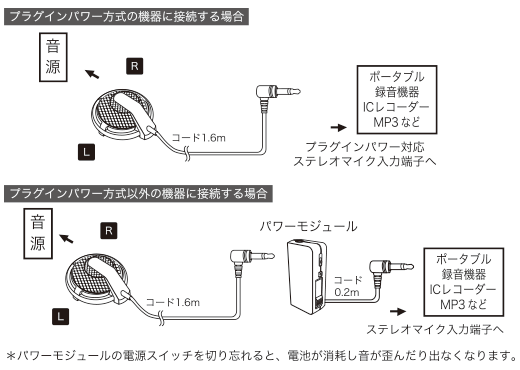 プラグインパワー方式の機器に接続する場合

音源

R

L

コード1.6m

ポータブル
録音機器
ICレコーダー
MP3 など

プラグインパワー対応
ステレオマイク入力端子へ

プラグインパワー方式以外の機器に接続する場合

音源

R

L

コード1.6m

パワーモジュール

コード
0.2m

ポータブル
録音機器
ICレコーダー
MP3 など

ステレオマイク入力端子へ

＊パワーモジュールの電源スイッチを切り忘れると、電池が消耗し音が歪んだり出なくなります。